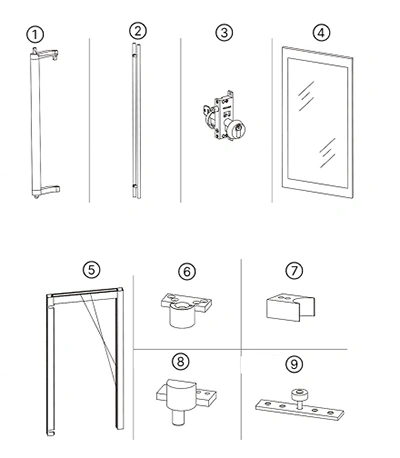 ①
②
③
④
⑤
⑥
⑦
⑧
⑨